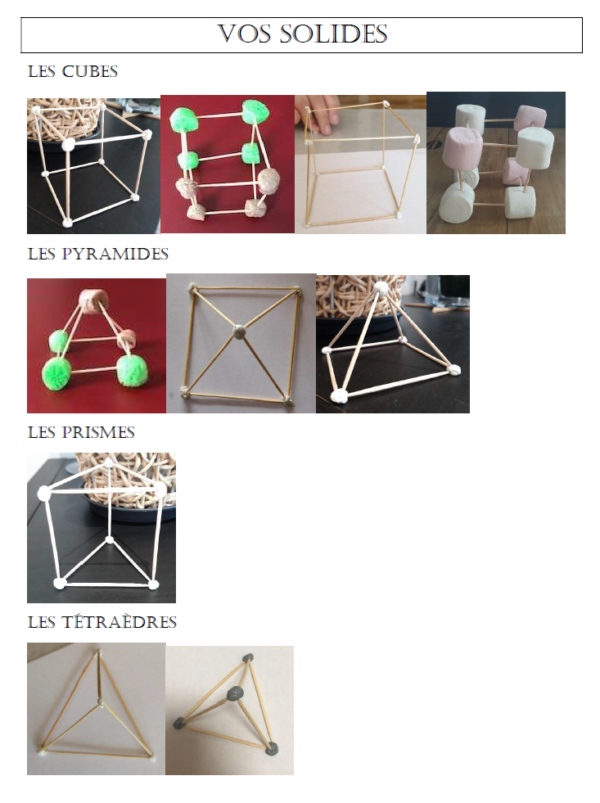 VOS SOLIDES

LES CUBES

LES PYRAMIDES

LES PRISMES

LES TÉTRAÈDRES